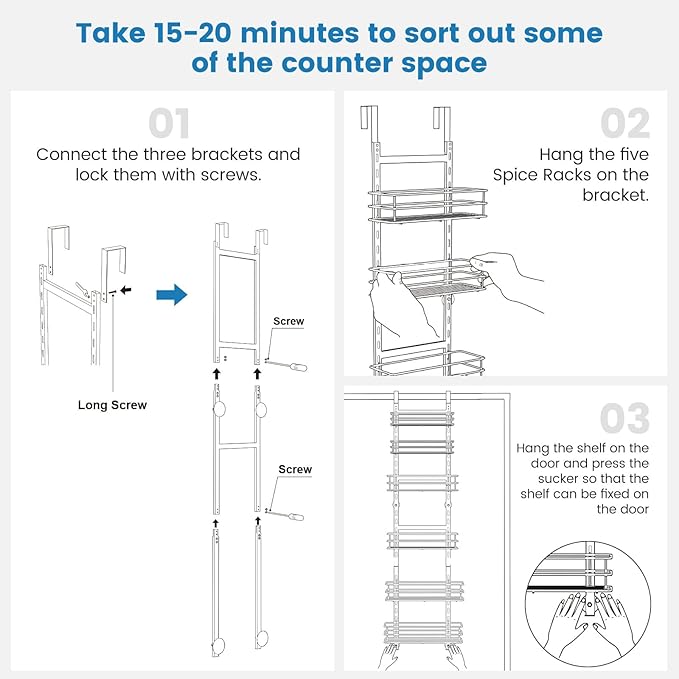 Take 15-20 minutes to sort out some of the counter space

01

Connect the three brackets and lock them with screws.

Long Screw

Screw

Screw

02

Hang the five Spice Racks on the bracket.

03

Hang the shelf on the door and press the sucker so that the shelf can be fixed on the door