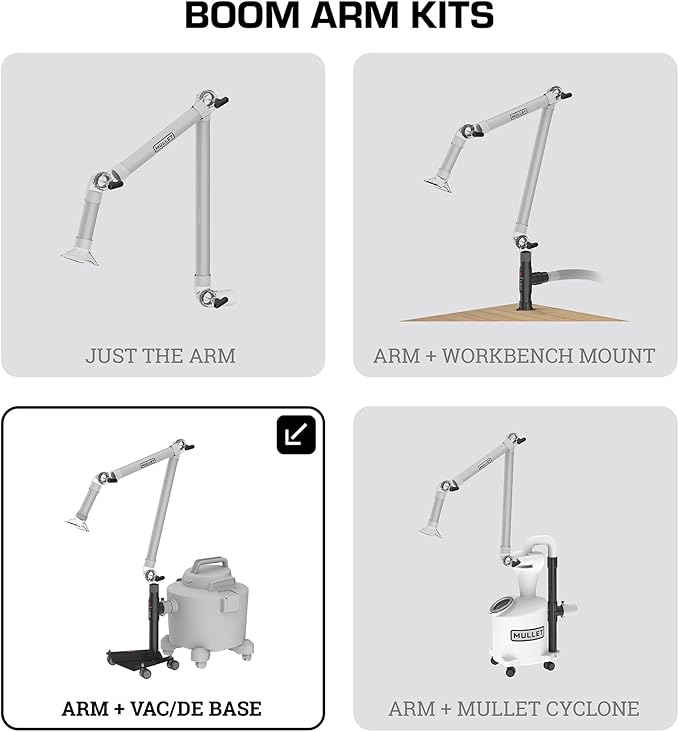 BOOM ARM KITS

MULLET

JUST THE ARM

MULLET

ARM + WORKBENCH MOUNT

MULLET

ARM + VAC/DE BASE

MULLET

MULLET

ARM + MULLET CYCLONE