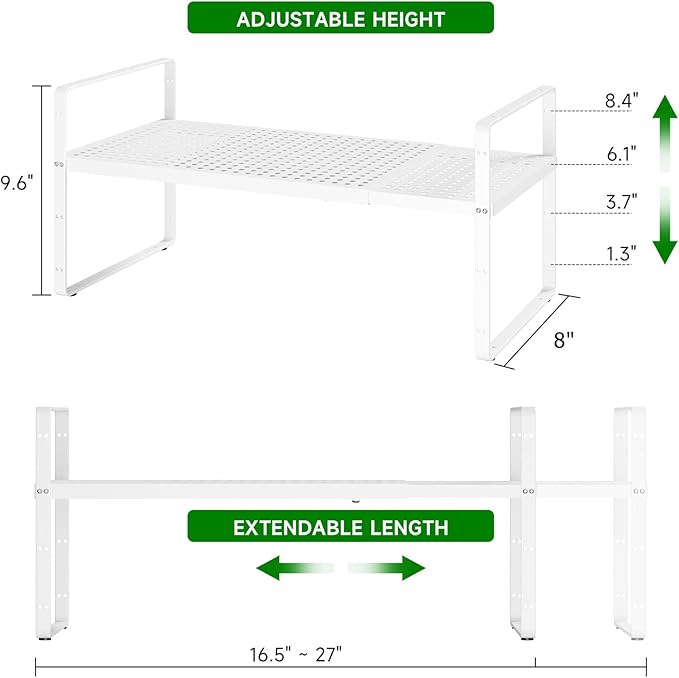 ADJUSTABLE HEIGHT

9.6"

8.4"

6.1"

3.7"

1.3"

8"

EXTENDABLE LENGTH

16.5" ~ 27"