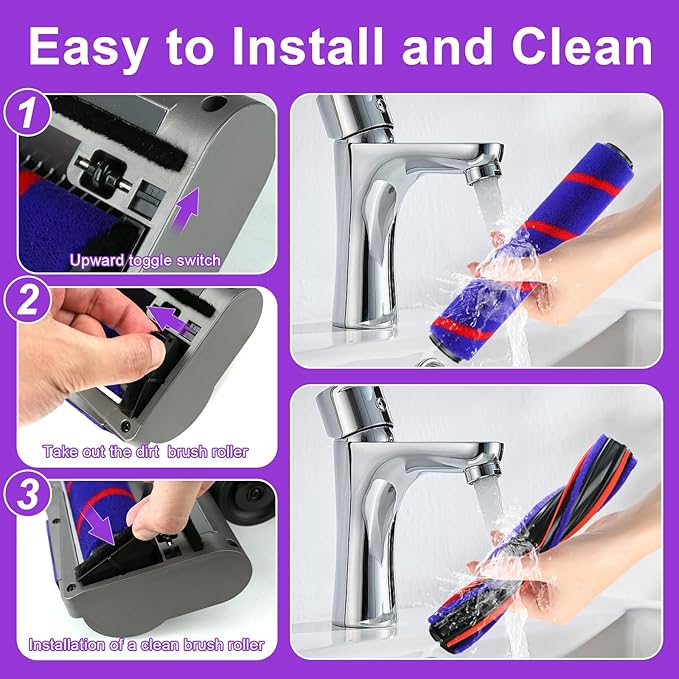 Easy to Install and Clean

1

Upward toggle switch

2

Take out the dirt brush roller

3

Installation of a clean brush roller