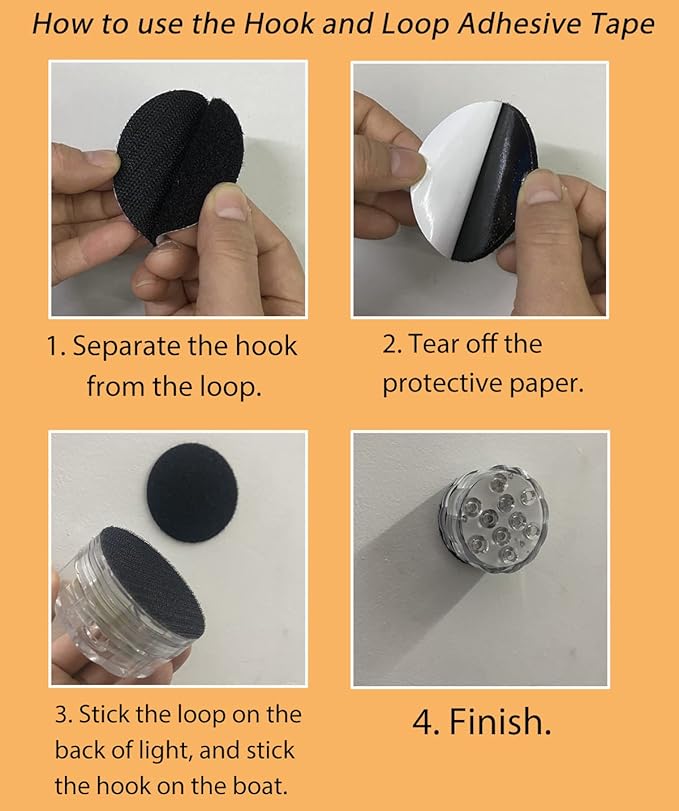 How to use the Hook and Loop Adhesive Tape

1. Separate the hook from the loop.

2. Tear off the protective paper.

3. Stick the loop on the back of light, and stick the hook on the boat.

4. Finish.