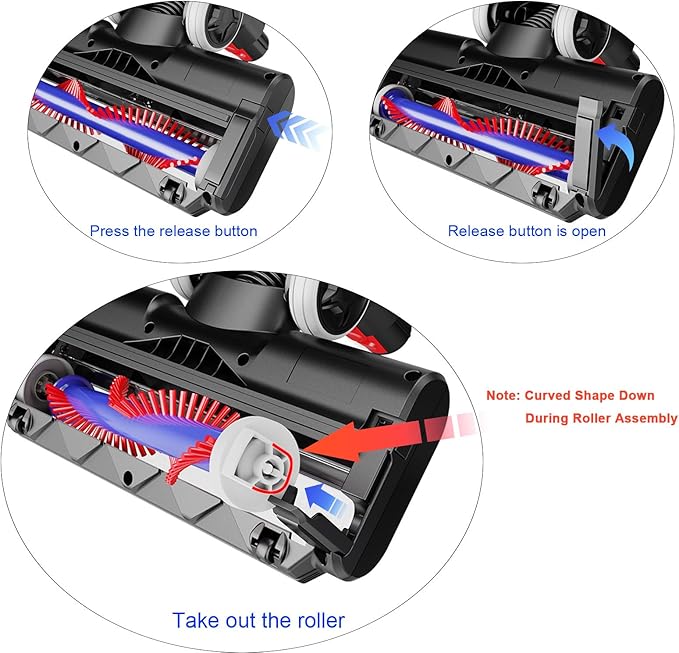 Press the release button

Release button is open

Note: Curved Shape Down During Roller Assembly

Take out the roller