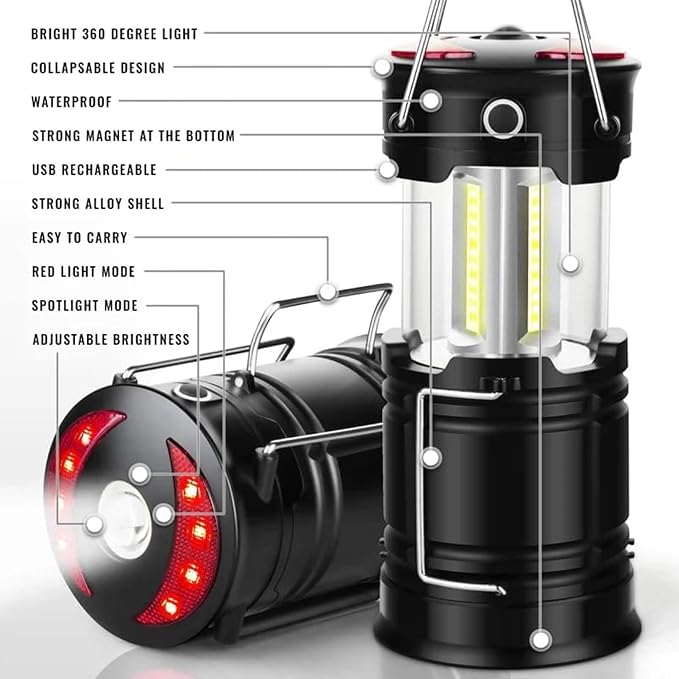 BRIGHT 360 DEGREE LIGHT

COLLAPSABLE DESIGN

WATERPROOF

STRONG MAGNET AT THE BOTTOM

USB RECHARGEABLE

STRONG ALLOY SHELL

EASY TO CARRY

RED LIGHT MODE

SPOTLIGHT MODE

ADJUSTABLE BRIGHTNESS