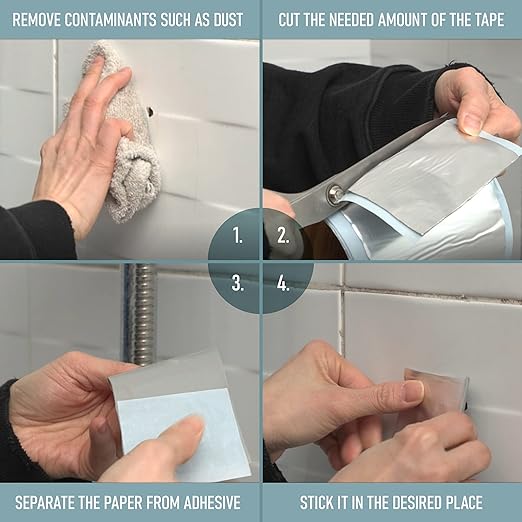 REMOVE CONTAMINANTS SUCH AS DUST

CUT THE NEEDED AMOUNT OF THE TAPE

1.

2.

3.

4.

SEPARATE THE PAPER FROM ADHESIVE

STICK IT IN THE DESIRED PLACE